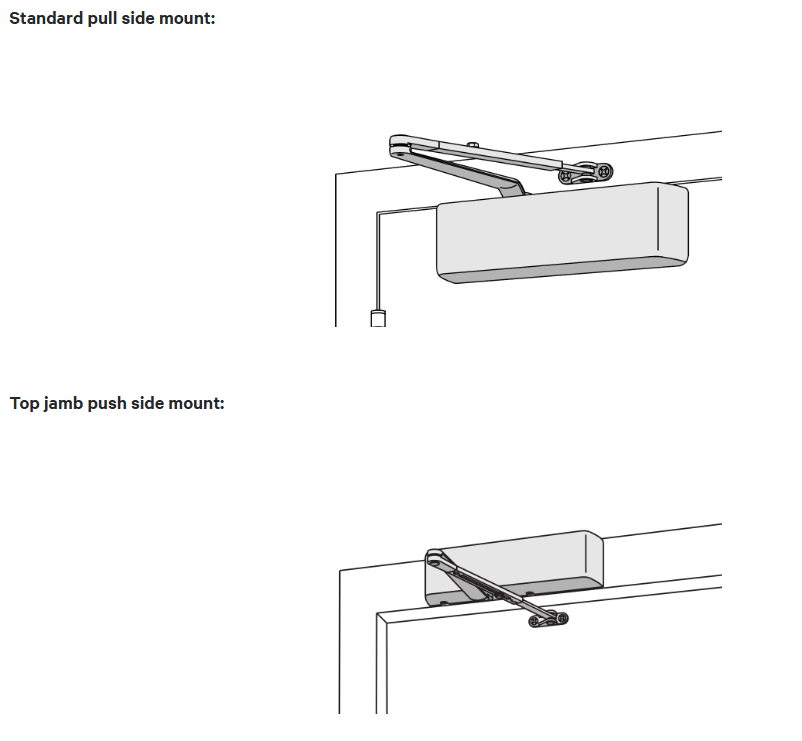 Standard pull side mount:

Top jamb push side mount: